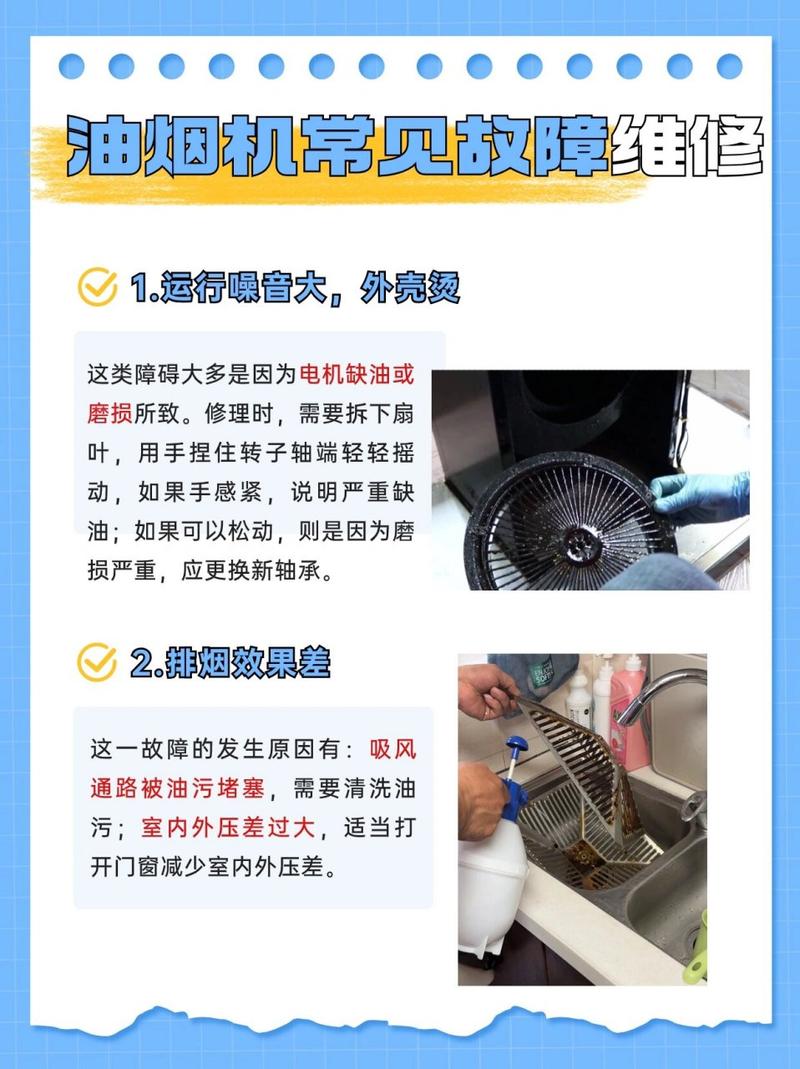 油烟机常见故障维修

1.运行噪音大，外壳烫

这类障碍大多是因为电机缺油或磨损所致。修理时，需要拆下扇叶，用手捏住转子轴端轻轻摇动，如果手感紧，说明严重缺油；如果可以松动，则是因为磨损严重，应更换新轴承。

2.排烟效果差

这一故障的发生原因有：吸风通路被油污堵塞，需要清洗油污；室内外压差过大，适当打开门窗减少室内外压差。